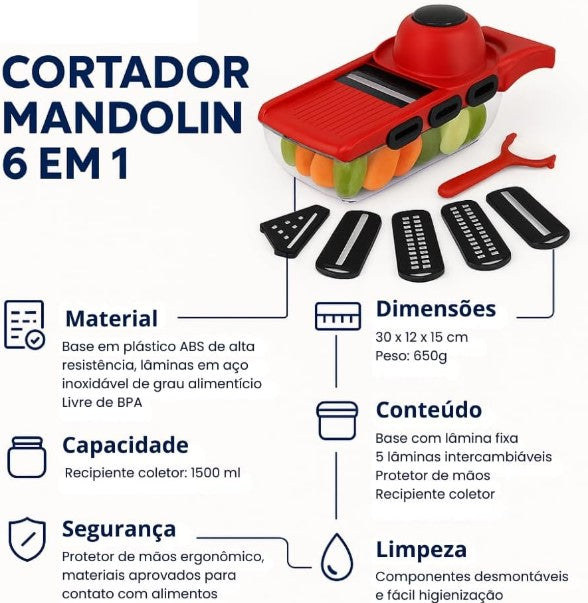 CORTADOR MANDOLIN 6 EM 1

Material
Base em plástico ABS de alta resistência, lâminas em aço inoxidável de grau alimentício
Livre de BPA

Capacidade
Recipiente coletor: 1500 ml

Segurança
Protetor de mãos ergonômico, materiais aprovados para contato com alimentos

Dimensões
30 x 12 x 15 cm
Peso: 650g

Conteúdo
Base com lâmina fixa
5 lâminas intercambiáveis
Protetor de mãos
Recipiente coletor

Limpeza
Componentes desmontáveis e fácil higienização