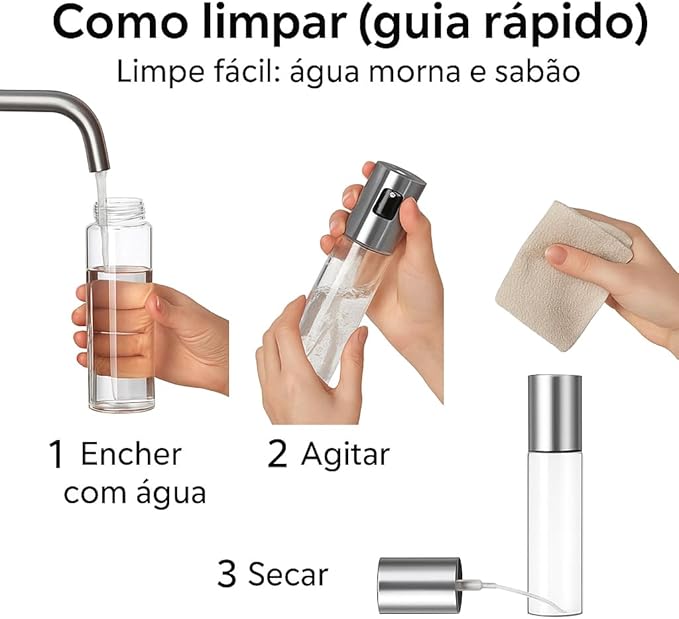 Como limpar (guia rápido)
Limpe fácil: água morna e sabão

1 Encher com água

2 Agitar

3 Secar